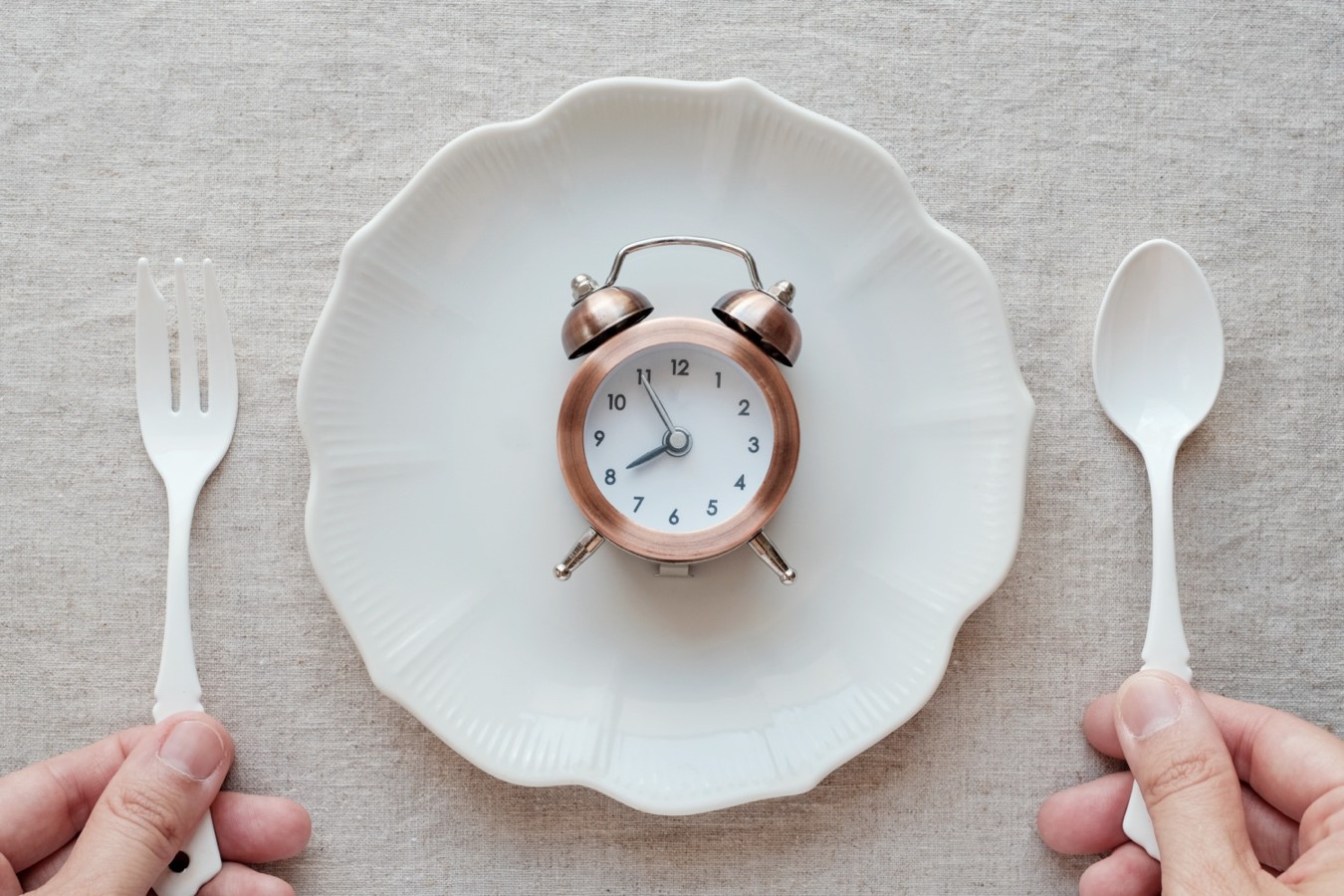 12
1
2
3
4
5
6
7
8
9
10
11